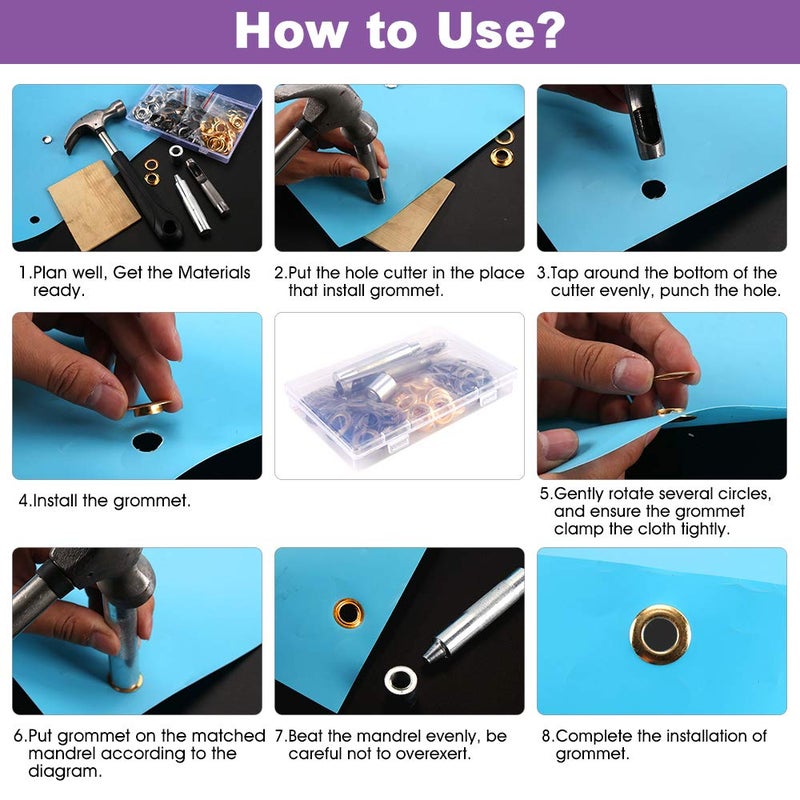 How to Use?

1.Plan well, Get the Materials ready.

2.Put the hole cutter in the place that install grommet.

3.Tap around the bottom of the cutter evenly, punch the hole.

4.Install the grommet.

5.Gently rotate several circles, and ensure the grommet clamp the cloth tightly.

6.Put grommet on the matched mandrel according to the diagram.

7.Beat the mandrel evenly, be careful not to overexert.

8.Complete the installation of grommet.